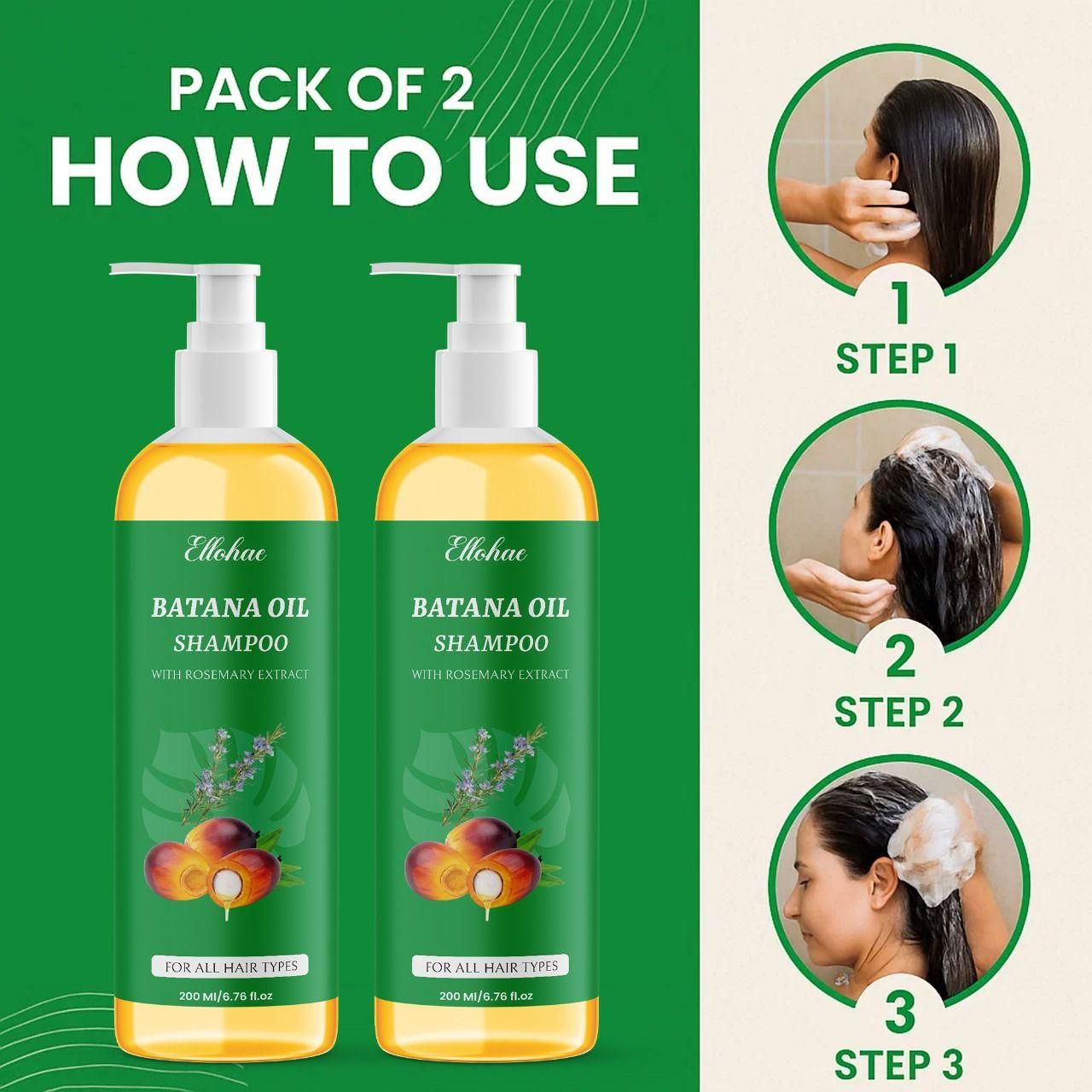 PACK OF 2
HOW TO USE

Ellohae
BATANA OIL
SHAMPOO
WITH ROSEMARY EXTRACT
FOR ALL HAIR TYPES
200 Ml/6.76 fl.oz

Ellohae
BATANA OIL
SHAMPOO
WITH ROSEMARY EXTRACT
FOR ALL HAIR TYPES
200 Ml/6.76 fl.oz

1
STEP 1

2
STEP 2

3
STEP 3